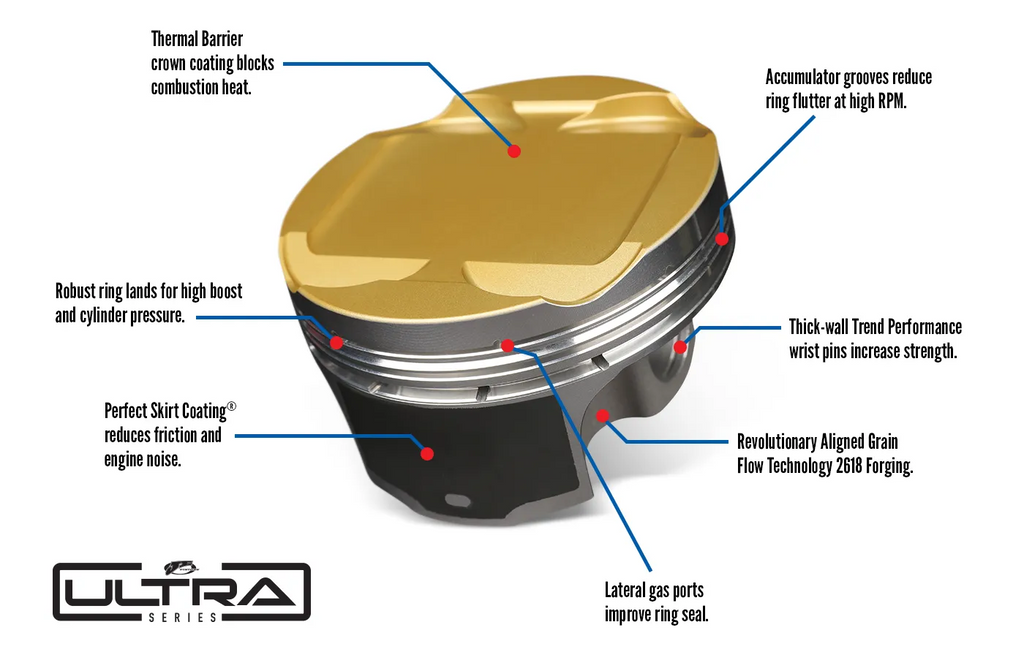 Thermal Barrier crown coating blocks combustion heat.

Accumulator grooves reduce ring flutter at high RPM.

Robust ring lands for high boost and cylinder pressure.

Thick-wall Trend Performance wrist pins increase strength.

Perfect Skirt Coating® reduces friction and engine noise.

Revolutionary Aligned Grain Flow Technology 2618 Forging.

Lateral gas ports improve ring seal.

ULTRA
SERIES