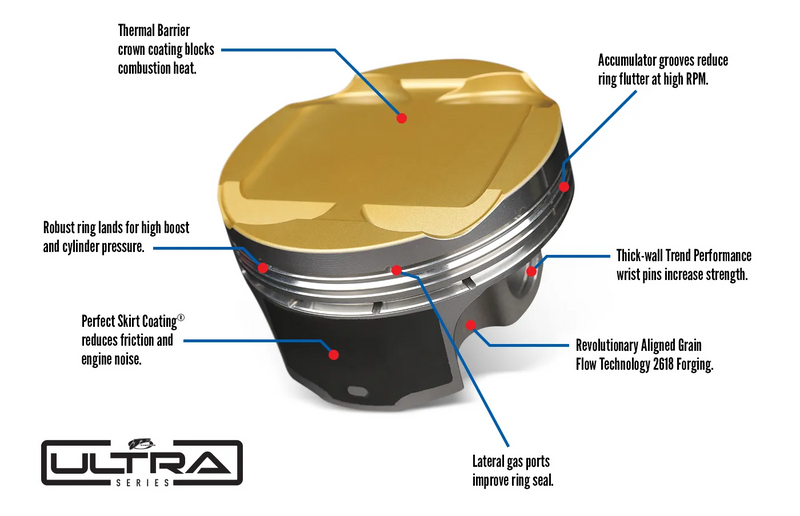 Thermal Barrier crown coating blocks combustion heat.

Accumulator grooves reduce ring flutter at high RPM.

Robust ring lands for high boost and cylinder pressure.

Thick-wall Trend Performance wrist pins increase strength.

Perfect Skirt Coating® reduces friction and engine noise.

Revolutionary Aligned Grain Flow Technology 2618 Forging.

Lateral gas ports improve ring seal.

ULTRA SERIES