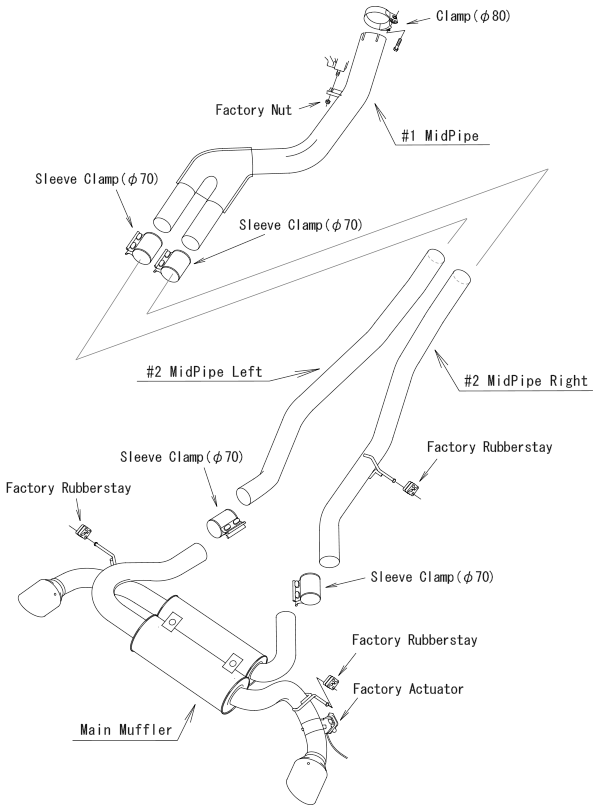 Clamp($\phi$80)

Factory Nut

#1 MidPipe

Sleeve Clamp($\phi$70)

Sleeve Clamp($\phi$70)

#2 MidPipe Left

#2 MidPipe Right

Sleeve Clamp($\phi$70)

Factory Rubberstay

Factory Rubberstay

Sleeve Clamp($\phi$70)

Factory Rubberstay

Factory Actuator

Main Muffler