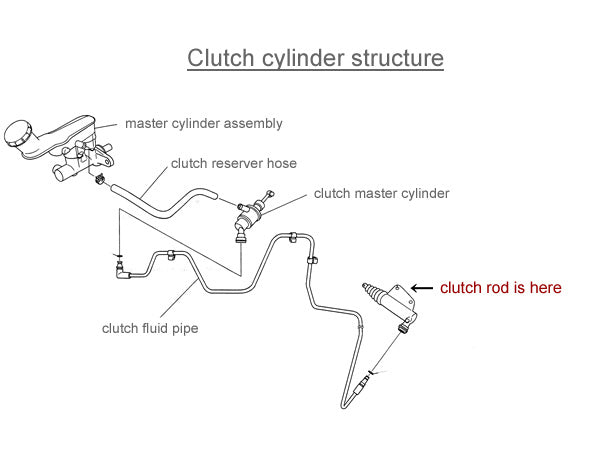 Clutch cylinder structure

master cylinder assembly

clutch reserver hose

clutch master cylinder

clutch rod is here

clutch fluid pipe